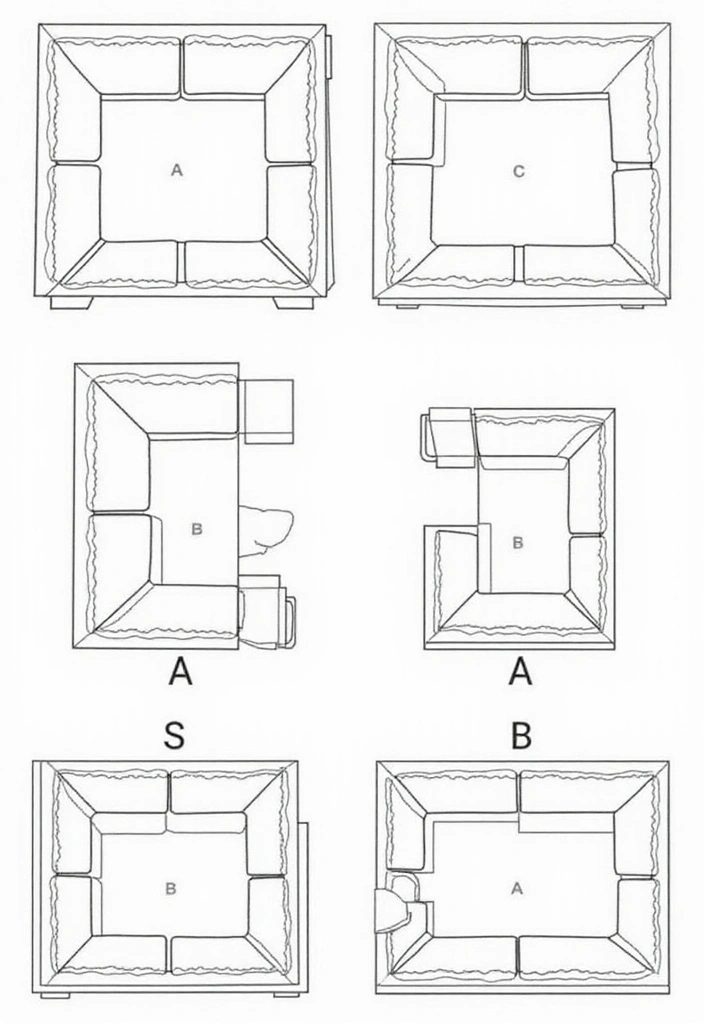 A

C

B

B

A

A

S

B

B

A